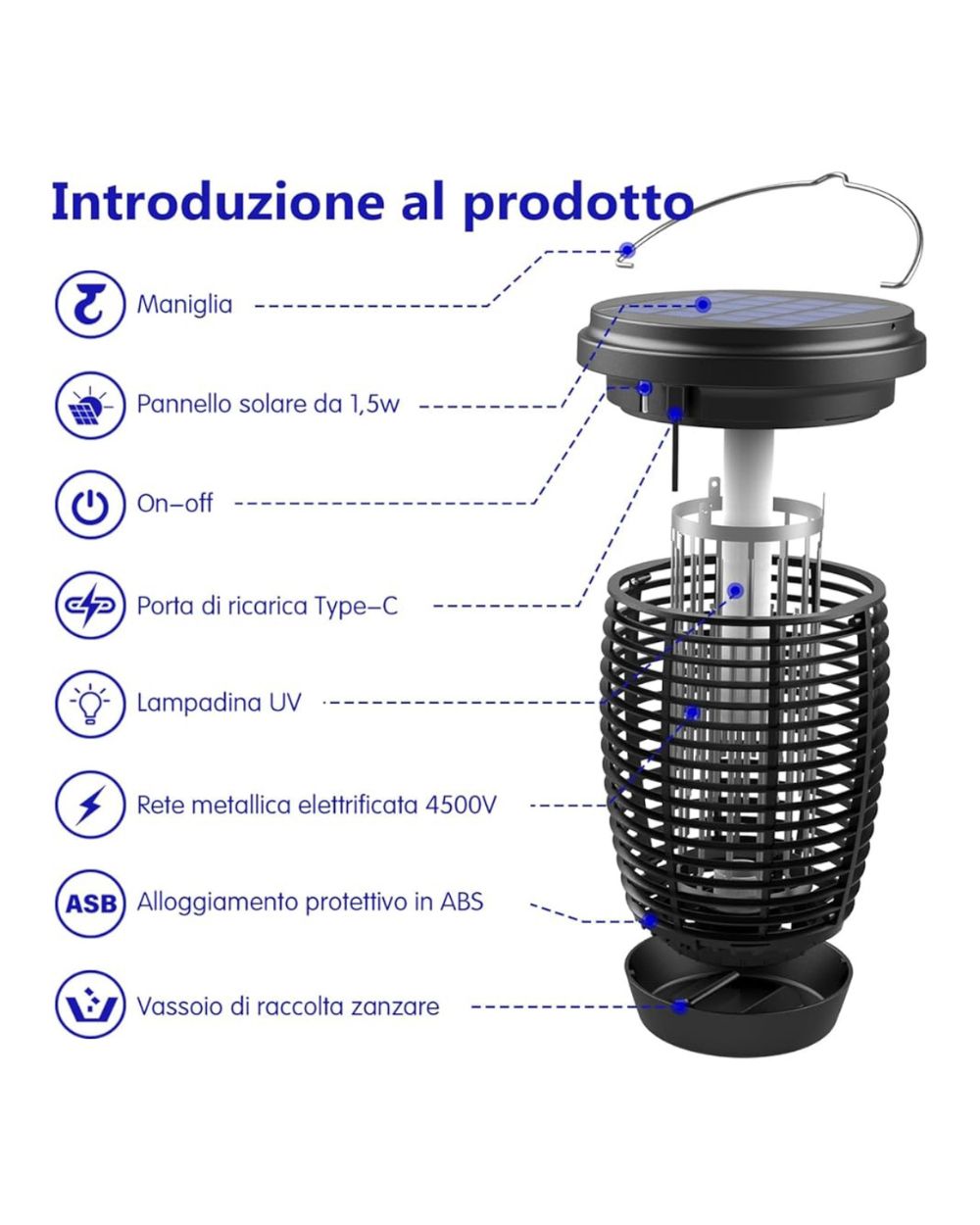 Introduzione al prodotto

Maniglia

Pannello solare da 1,5w

On–off

Porta di ricarica Type–C

Lampadina UV

Rete metallica elettrificata 4500V

ASB Alloggiamento protettivo in ABS

Vassoio di raccolta zanzare