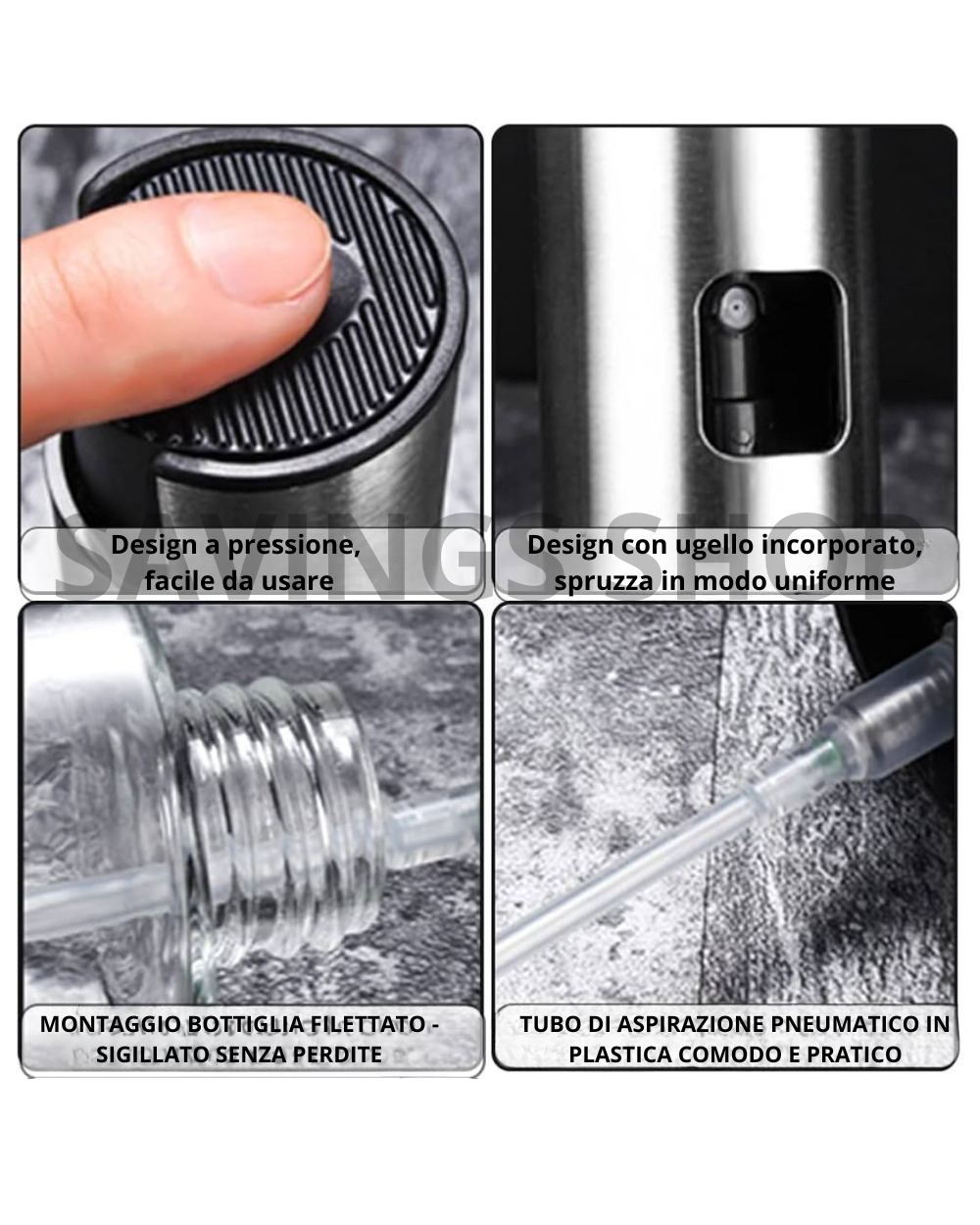 Design a pressione, facile da usare

Design con ugello incorporato, spruzza in modo uniforme

SAVINGS SHOP

MONTAGGIO BOTTIGLIA FILETTATO - SIGILLATO SENZA PERDITE

TUBO DI ASPIRAZIONE PNEUMATICO IN PLASTICA COMODO E PRATICO