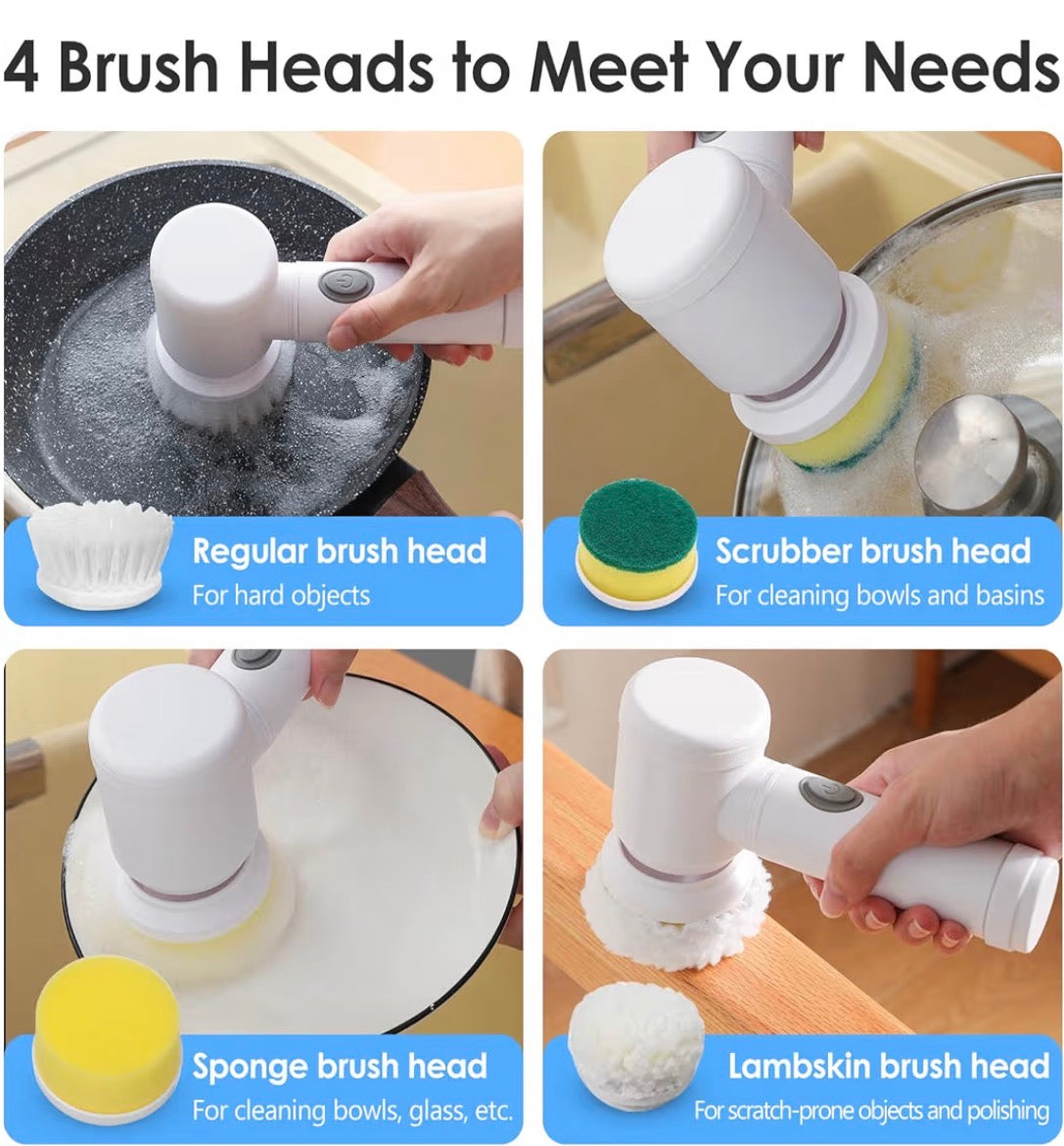 4 Brush Heads to Meet Your Needs

Regular brush head
For hard objects

Scrubber brush head
For cleaning bowls and basins

Sponge brush head
For cleaning bowls, glass, etc.

Lambskin brush head
For scratch-prone objects and polishing