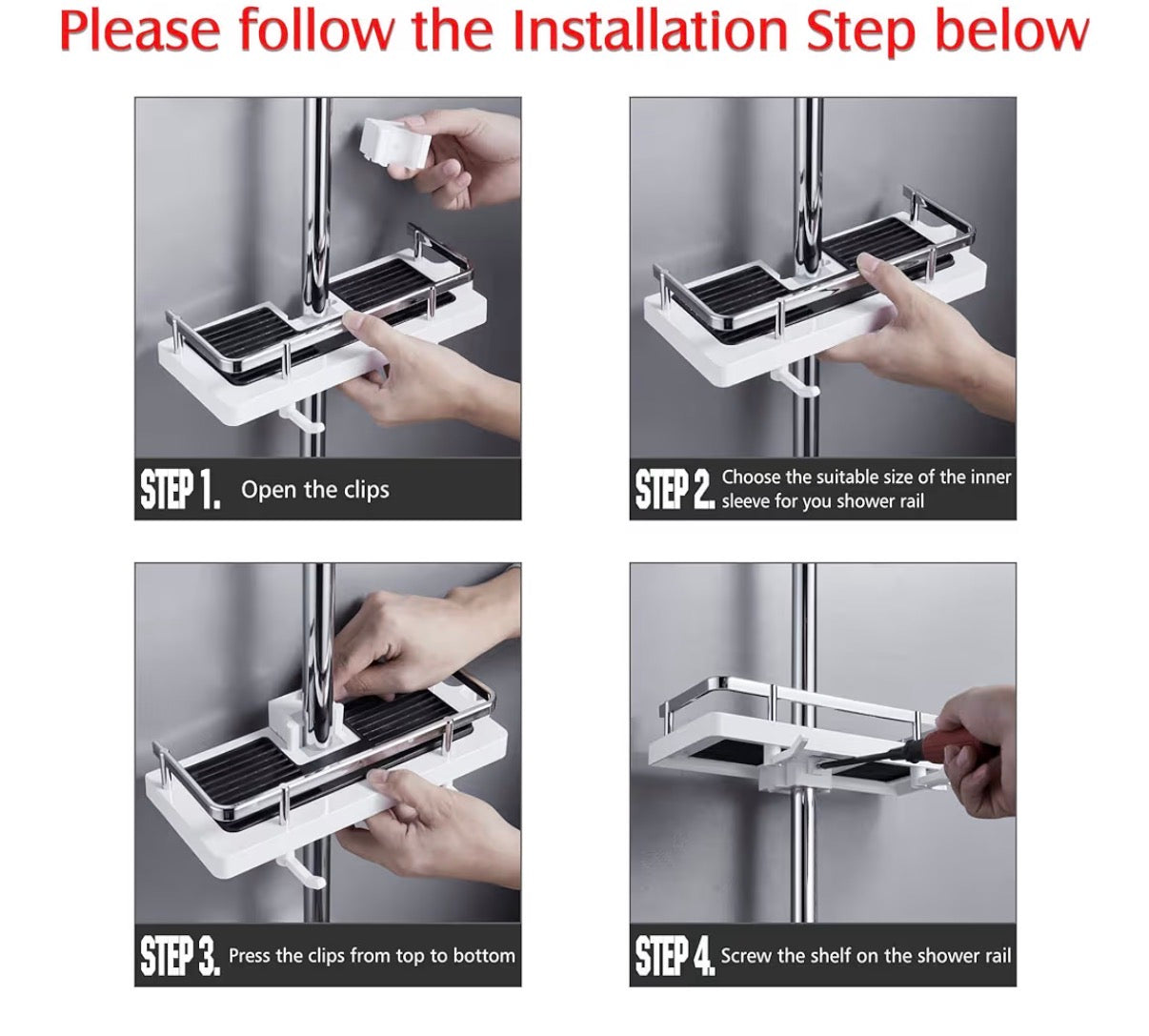 Please follow the Installation Step below

STEP 1. Open the clips

STEP 2. Choose the suitable size of the inner sleeve for you shower rail

STEP 3. Press the clips from top to bottom

STEP 4. Screw the shelf on the shower rail